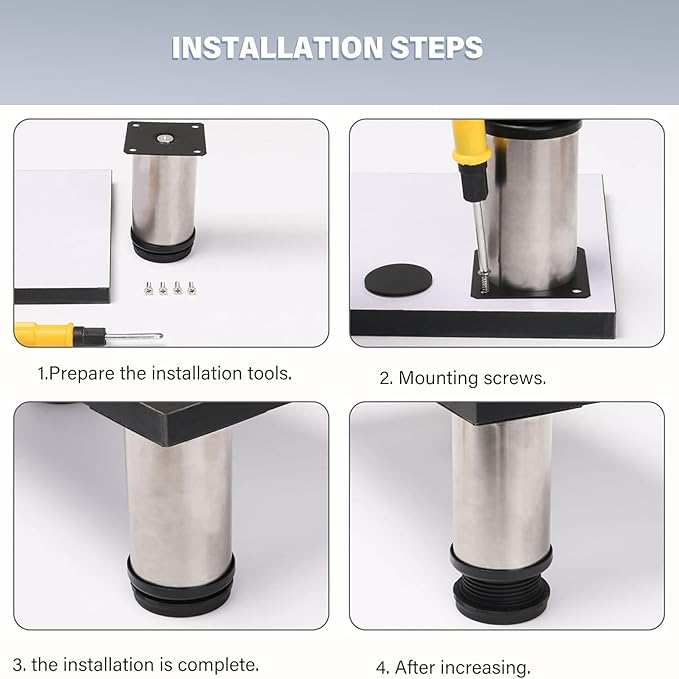 INSTALLATION STEPS

1.Prepare the installation tools.

2. Mounting screws.

3. the installation is complete.

4. After increasing.