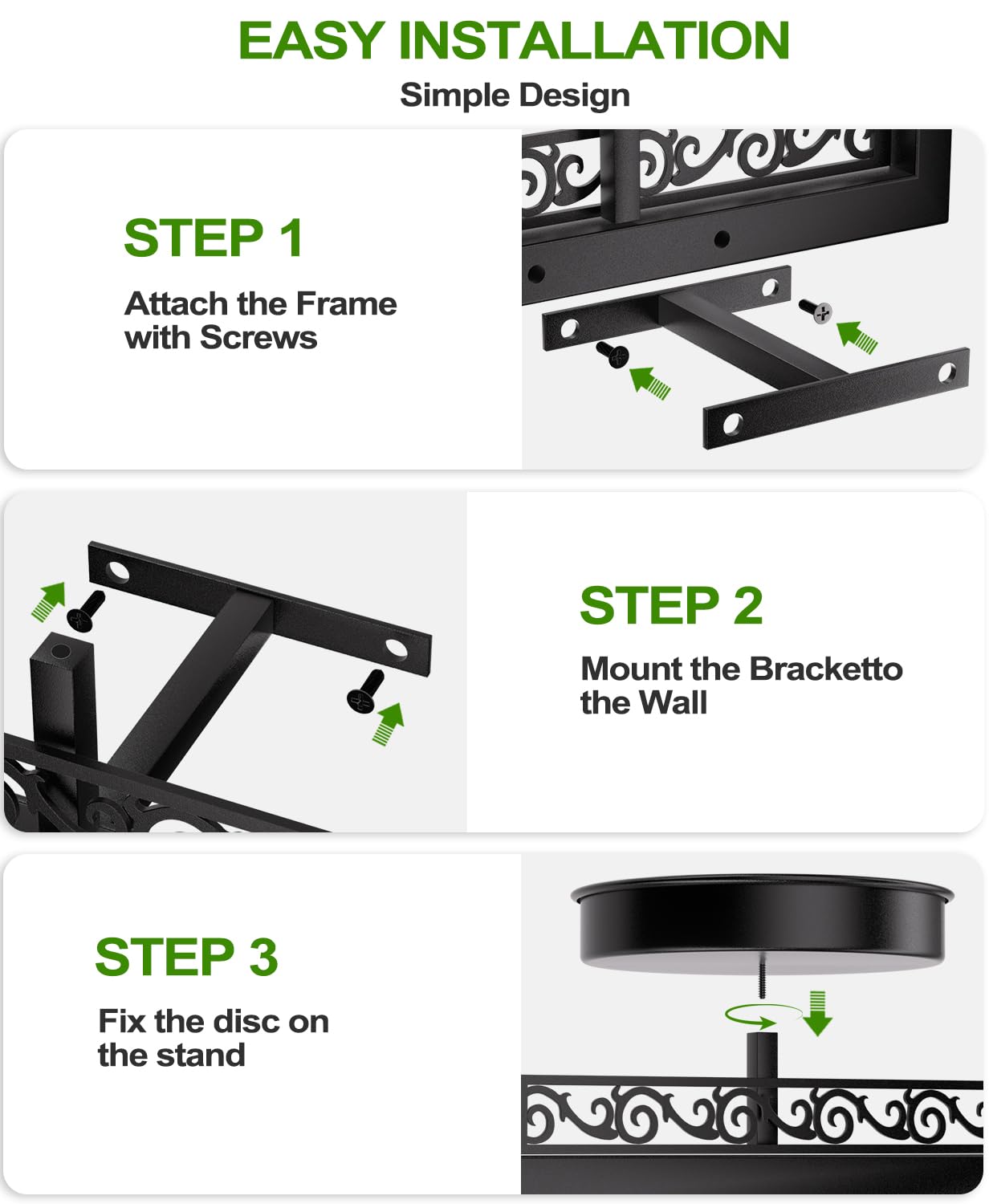 EASY INSTALLATION
Simple Design

STEP 1
Attach the Frame with Screws

STEP 2
Mount the Bracketto the Wall

STEP 3
Fix the disc on the stand