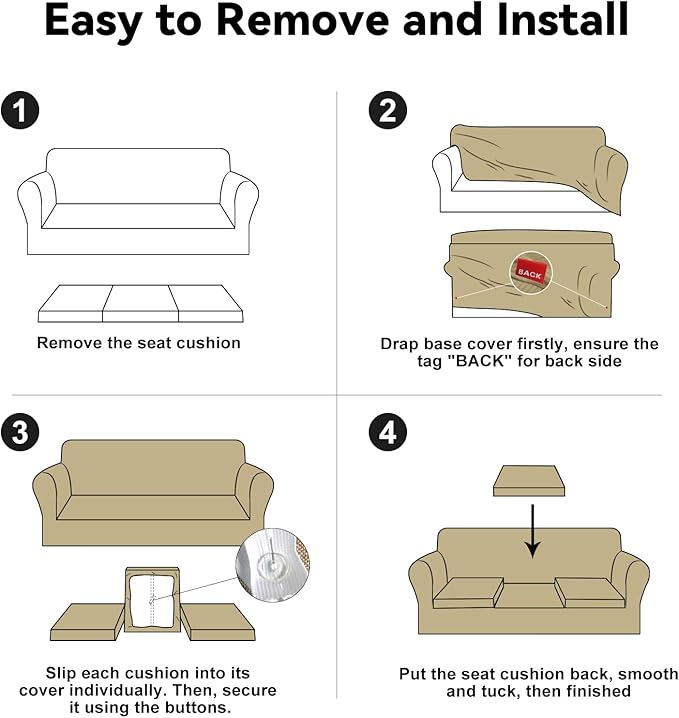 Easy to Remove and Install

1

Remove the seat cushion

2

BACK

Drap base cover firstly, ensure the tag "BACK" for back side

3

Slip each cushion into its cover individually. Then, secure it using the buttons.

4

Put the seat cushion back, smooth and tuck, then finished