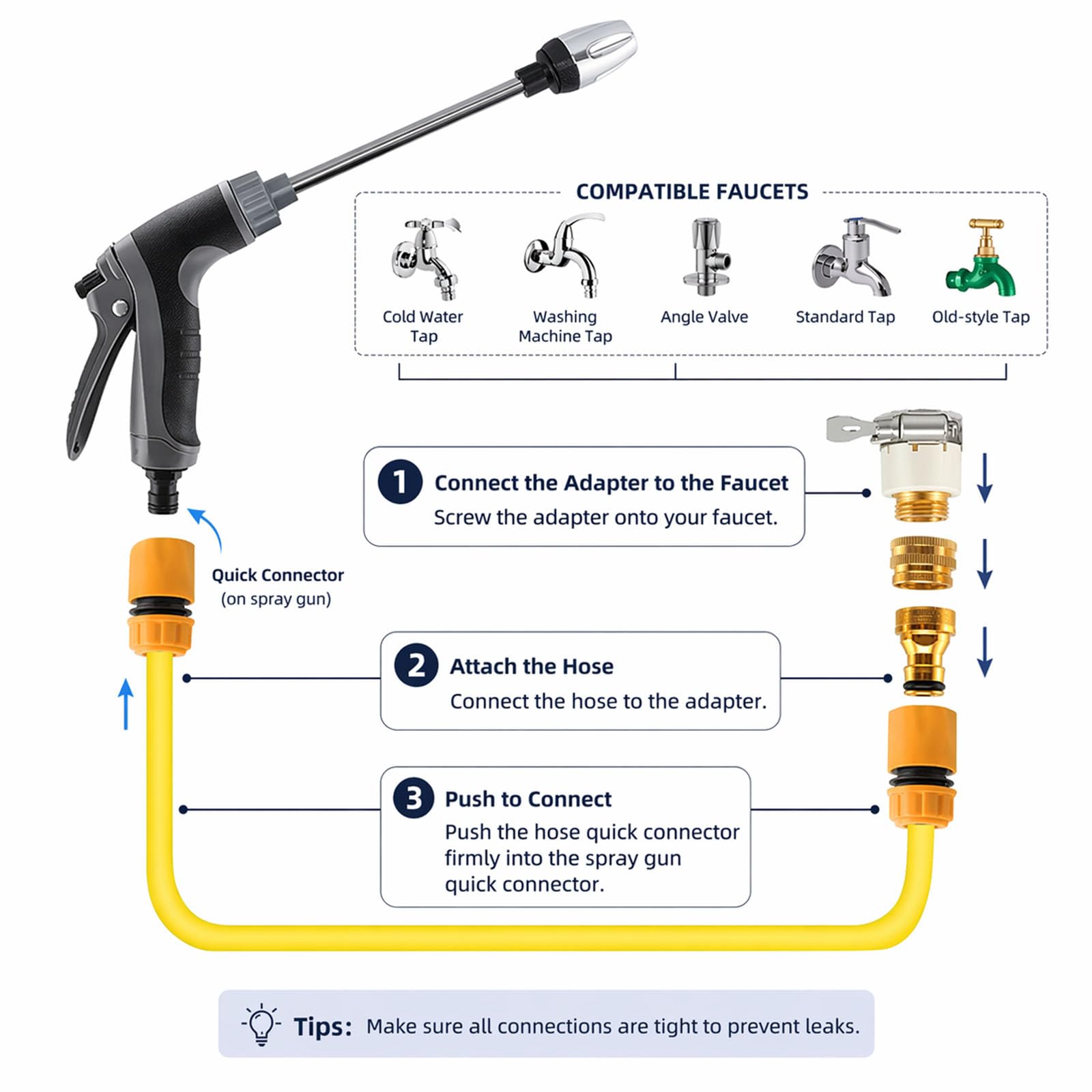 COMPATIBLE FAUCETS

Cold Water Tap

Washing Machine Tap

Angle Valve

Standard Tap

Old-style Tap

1 Connect the Adapter to the Faucet
Screw the adapter onto your faucet.

Quick Connector
(on spray gun)

2 Attach the Hose
Connect the hose to the adapter.

3 Push to Connect
Push the hose quick connector firmly into the spray gun quick connector.

Tips: Make sure all connections are tight to prevent leaks.