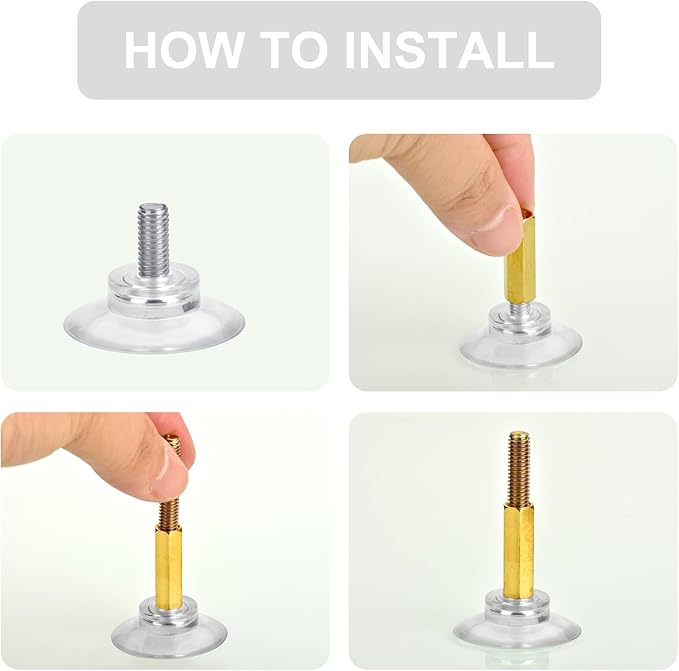 HOW TO INSTALL