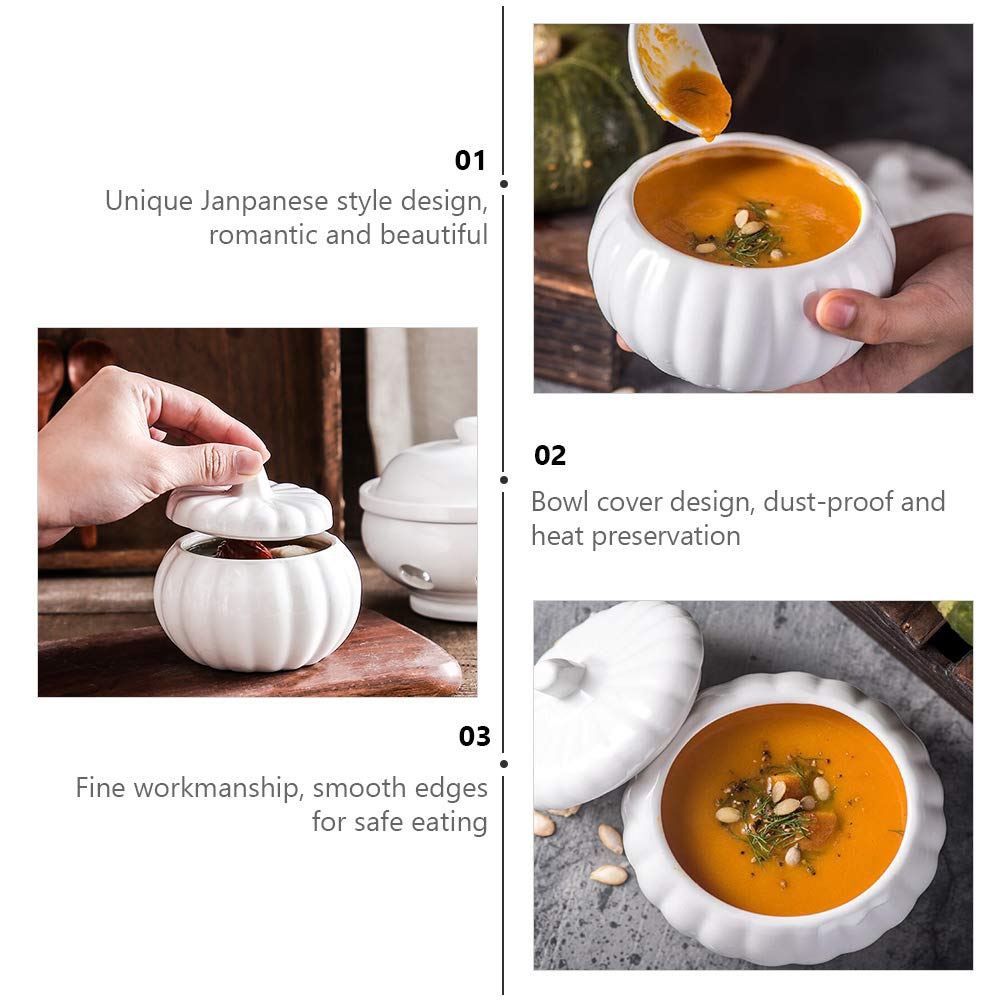 01
Unique Janpanese style design, romantic and beautiful

02
Bowl cover design, dust-proof and heat preservation

03
Fine workmanship, smooth edges for safe eating