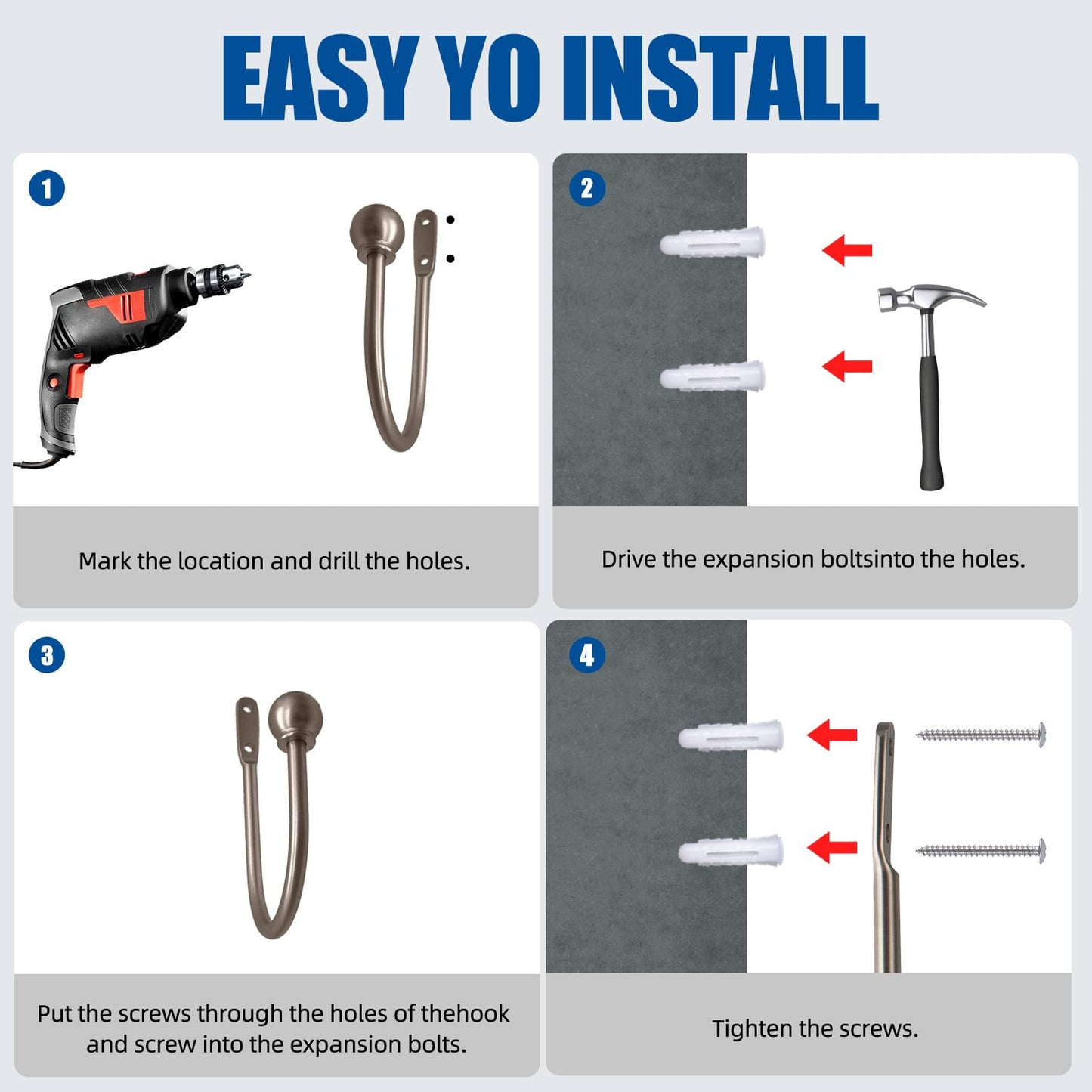 EASY YO INSTALL

1

Mark the location and drill the holes.

2

Drive the expansion boltsinto the holes.

3

Put the screws through the holes of thehook and screw into the expansion bolts.

4

Tighten the screws.