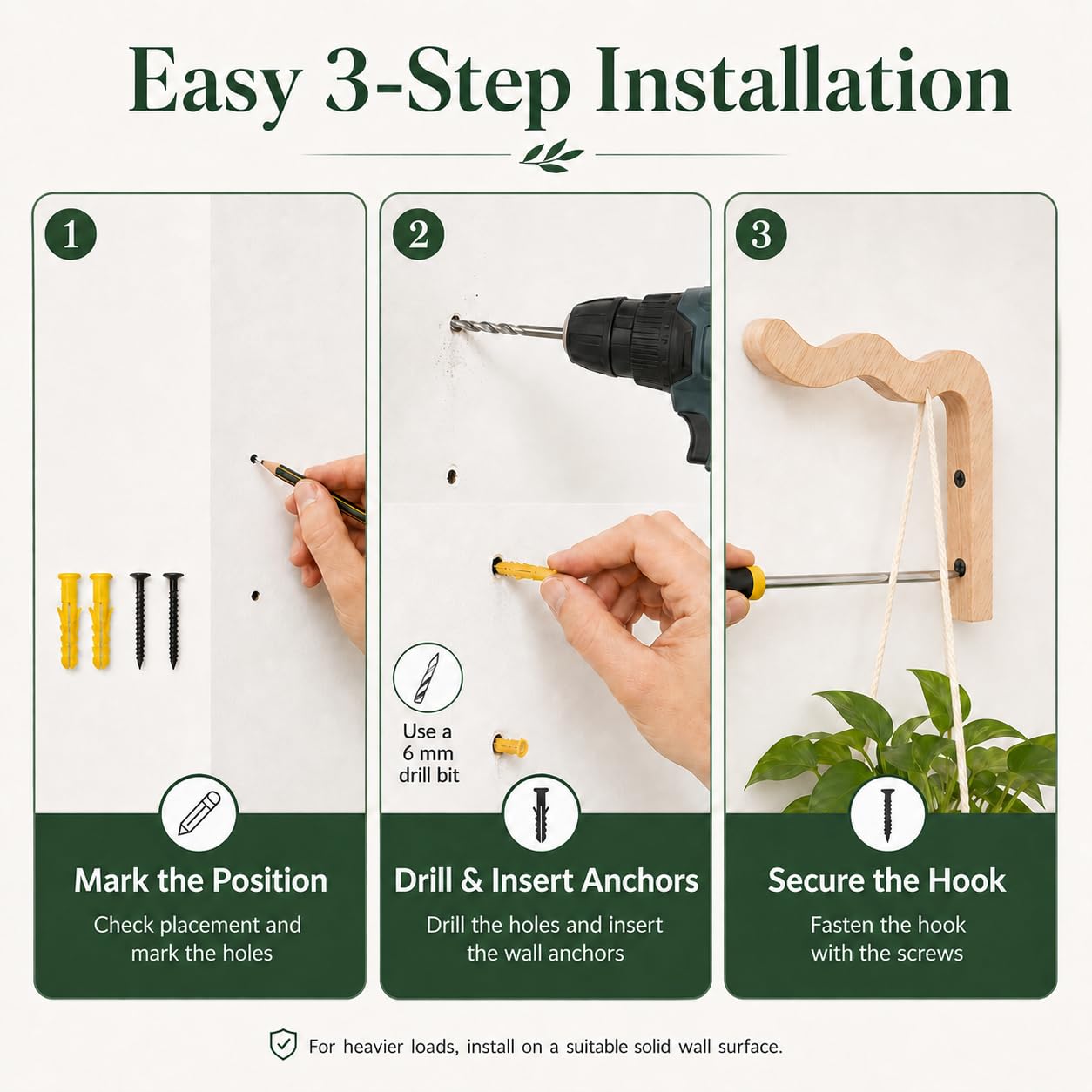 Easy 3-Step Installation

1

Mark the Position

Check placement and mark the holes

2

Use a 6 mm drill bit

Drill & Insert Anchors

Drill the holes and insert the wall anchors

3

Secure the Hook

Fasten the hook with the screws

For heavier loads, install on a suitable solid wall surface.