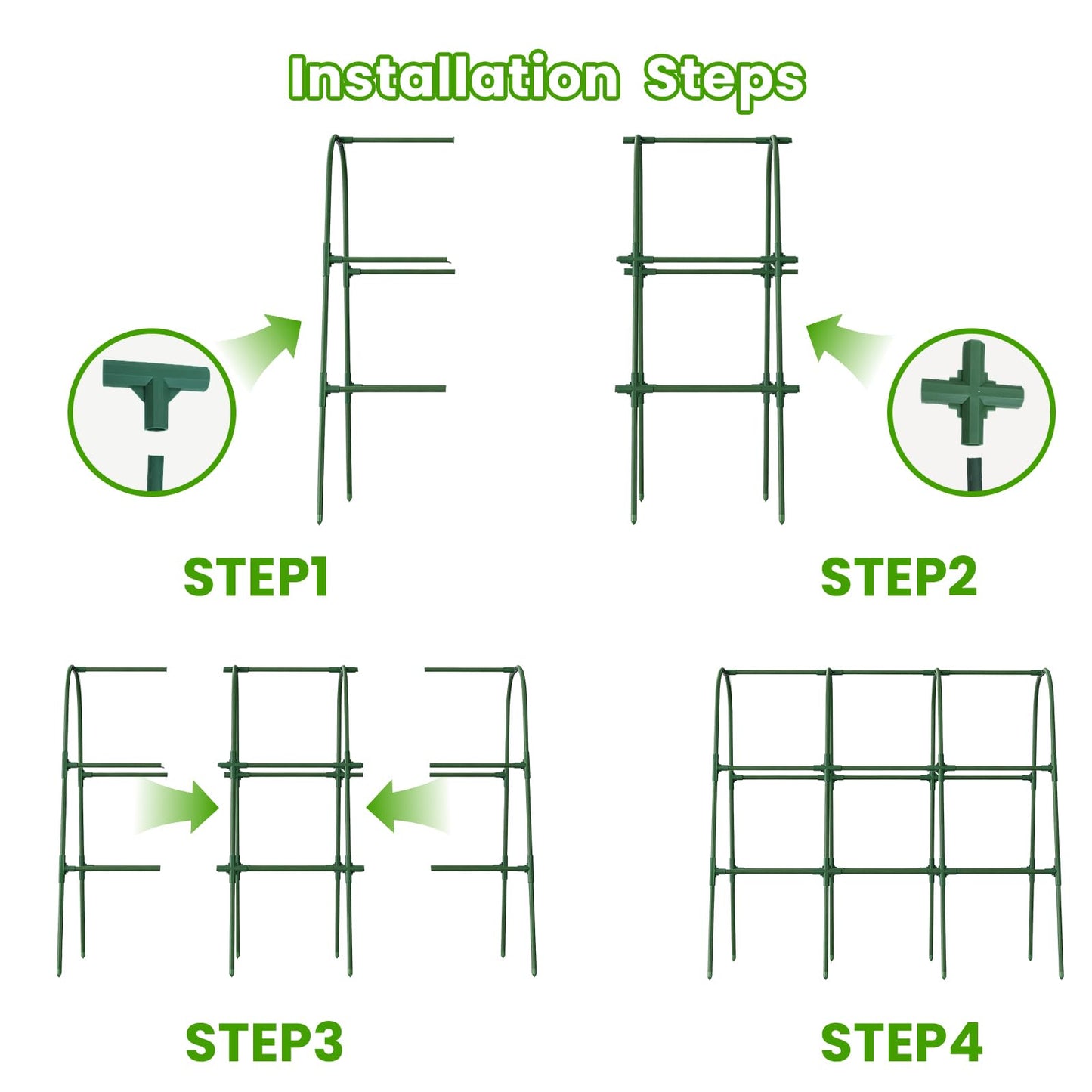 Installation Steps

STEP1

STEP2

STEP3

STEP4