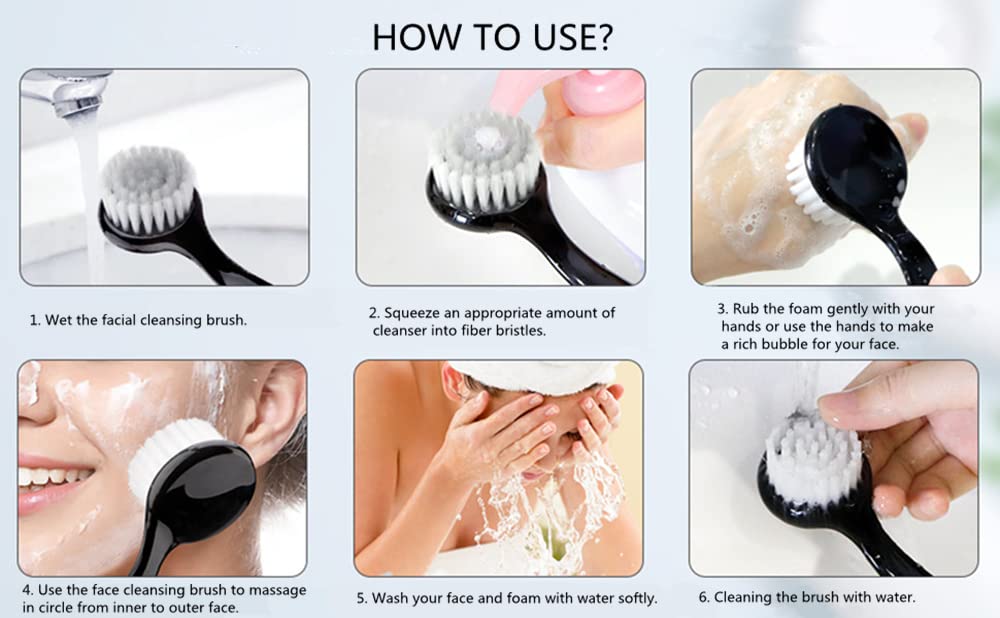 HOW TO USE?

1. Wet the facial cleansing brush.

2. Squeeze an appropriate amount of cleanser into fiber bristles.

3. Rub the foam gently with your hands or use the hands to make a rich bubble for your face.

4. Use the face cleansing brush to massage in circle from inner to outer face.

5. Wash your face and foam with water softly.

6. Cleaning the brush with water.