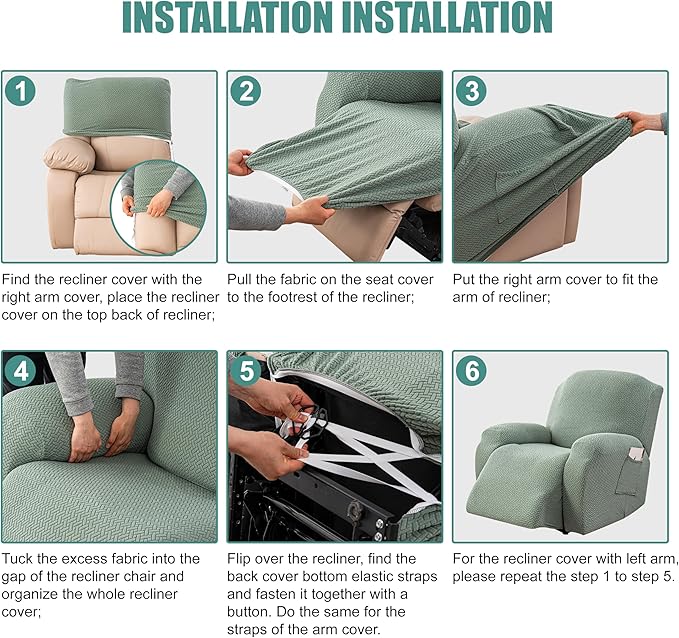 INSTALLATION INSTALLATION

1

Find the recliner cover with the right arm cover, place the recliner cover on the top back of recliner;

2

Pull the fabric on the seat cover to the footrest of the recliner;

3

Put the right arm cover to fit the arm of recliner;

4

Tuck the excess fabric into the gap of the recliner chair and organize the whole recliner cover;

5

Flip over the recliner, find the back cover bottom elastic straps and fasten it together with a button. Do the same for the straps of the arm cover.

6

For the recliner cover with left arm, please repeat the step 1 to step 5.