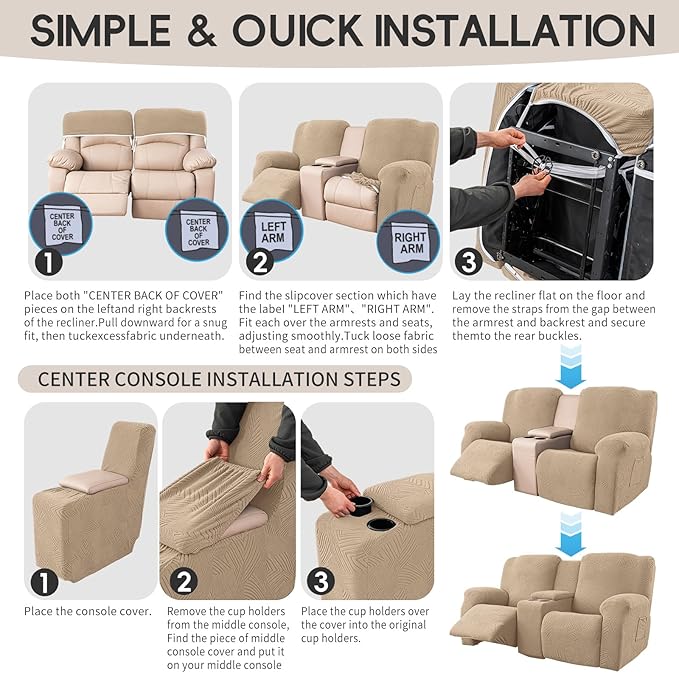 SIMPLE & OUICK INSTALLATION

CENTER BACK OF COVER

CENTER BACK OF COVER

1

Place both "CENTER BACK OF COVER" pieces on the leftand right backrests of the recliner.Pull downward for a snug fit, then tuckexcessfabric underneath.

LEFT ARM

RIGHT ARM

2

Find the slipcover section which have the label "LEFT ARM"、"RIGHT ARM". Fit each over the armrests and seats, adjusting smoothly.Tuck loose fabric between seat and armrest on both sides

3

Lay the recliner flat on the floor and remove the straps from the gap between the armrest and backrest and secure themto the rear buckles.

CENTER CONSOLE INSTALLATION STEPS

1

Place the console cover.

2

Remove the cup holders from the middle console, Find the piece of middle console cover and put it on your middle console

3

Place the cup holders over the cover into the original cup holders.