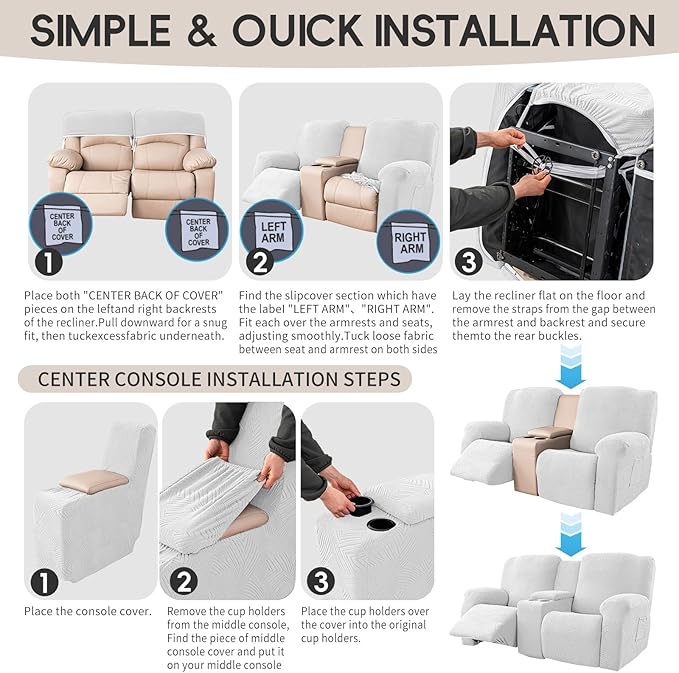 SIMPLE & OUICK INSTALLATION

CENTER BACK OF COVER

CENTER BACK OF COVER

1

Place both "CENTER BACK OF COVER" pieces on the leftand right backrests of the recliner.Pull downward for a snug fit, then tuckexcessfabric underneath.

LEFT ARM

RIGHT ARM

2

Find the slipcover section which have the label "LEFT ARM"、"RIGHT ARM". Fit each over the armrests and seats, adjusting smoothly.Tuck loose fabric between seat and armrest on both sides

3

Lay the recliner flat on the floor and remove the straps from the gap between the armrest and backrest and secure themto the rear buckles.

CENTER CONSOLE INSTALLATION STEPS

1

Place the console cover.

2

Remove the cup holders from the middle console, Find the piece of middle console cover and put it on your middle console

3

Place the cup holders over the cover into the original cup holders.