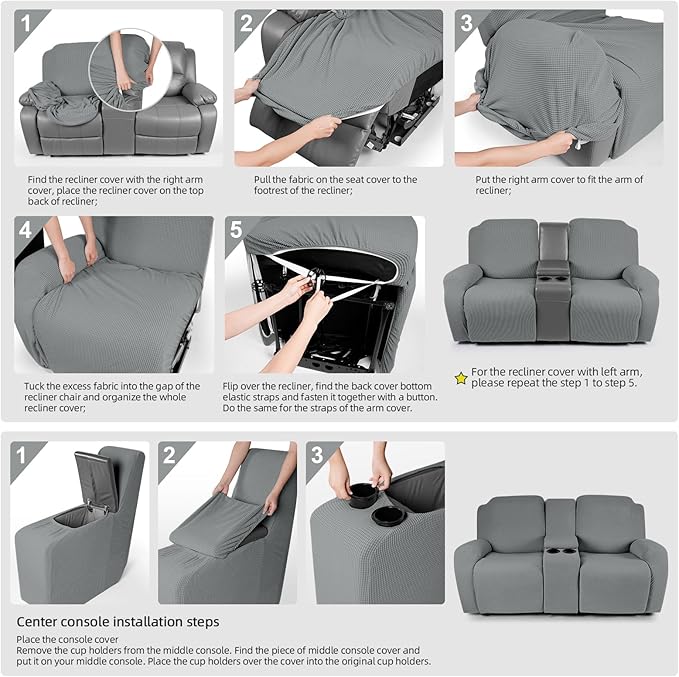 1

Find the recliner cover with the right arm cover, place the recliner cover on the top back of recliner;

2

Pull the fabric on the seat cover to the footrest of the recliner;

3

Put the right arm cover to fit the arm of recliner;

4

Tuck the excess fabric into the gap of the recliner chair and organize the whole recliner cover;

5

Flip over the recliner, find the back cover bottom elastic straps and fasten it together with a button. Do the same for the straps of the arm cover.

For the recliner cover with left arm, please repeat the step 1 to step 5.

1

2

3

Center console installation steps

Place the console cover
Remove the cup holders from the middle console. Find the piece of middle console cover and put it on your middle console. Place the cup holders over the cover into the original cup holders.