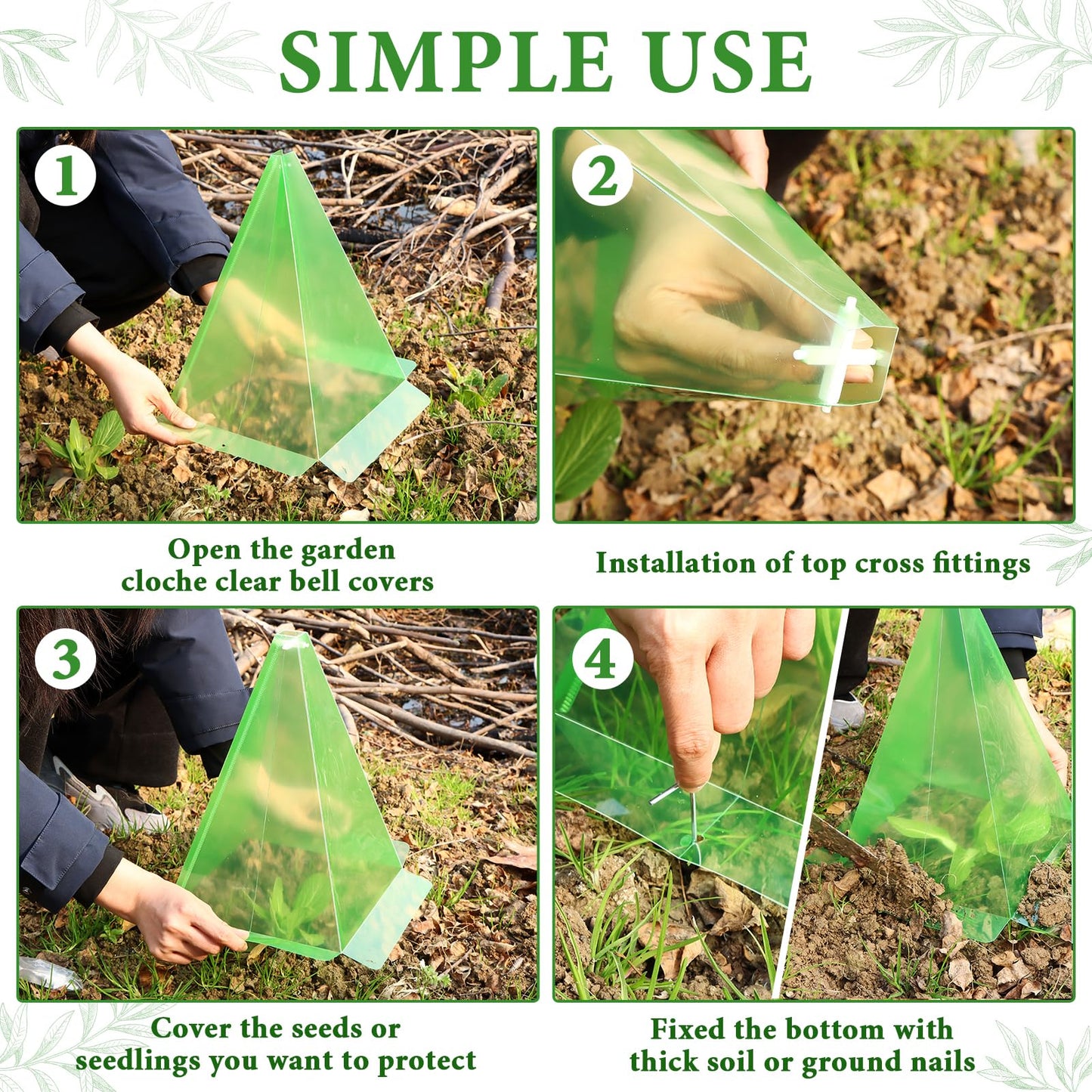 SIMPLE USE

1

Open the garden cloche clear bell covers

2

Installation of top cross fittings

3

Cover the seeds or seedlings you want to protect

4

Fixed the bottom with thick soil or ground nails