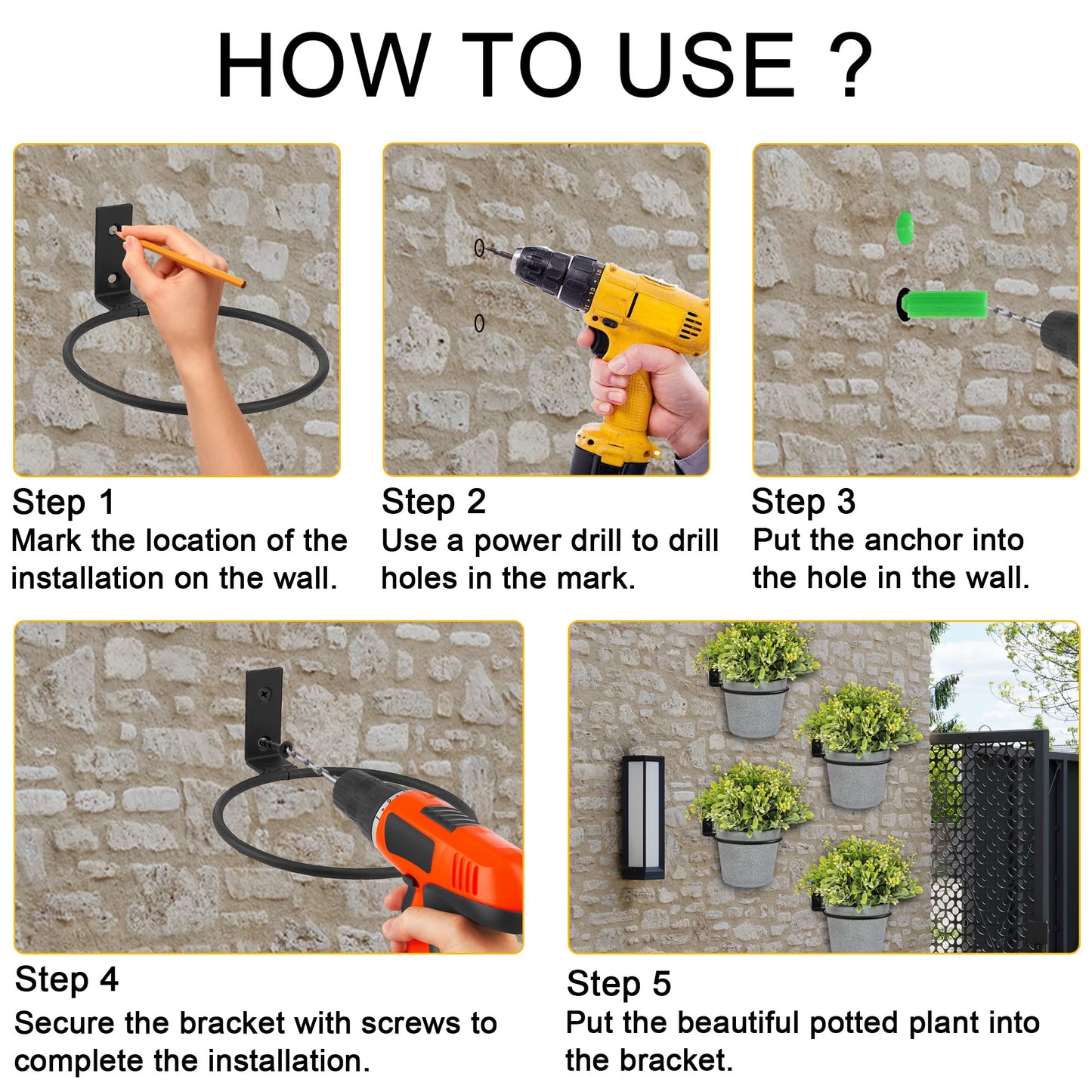 HOW TO USE ?

Step 1
Mark the location of the installation on the wall.

Step 2
Use a power drill to drill holes in the mark.

Step 3
Put the anchor into the hole in the wall.

Step 4
Secure the bracket with screws to complete the installation.

Step 5
Put the beautiful potted plant into the bracket.