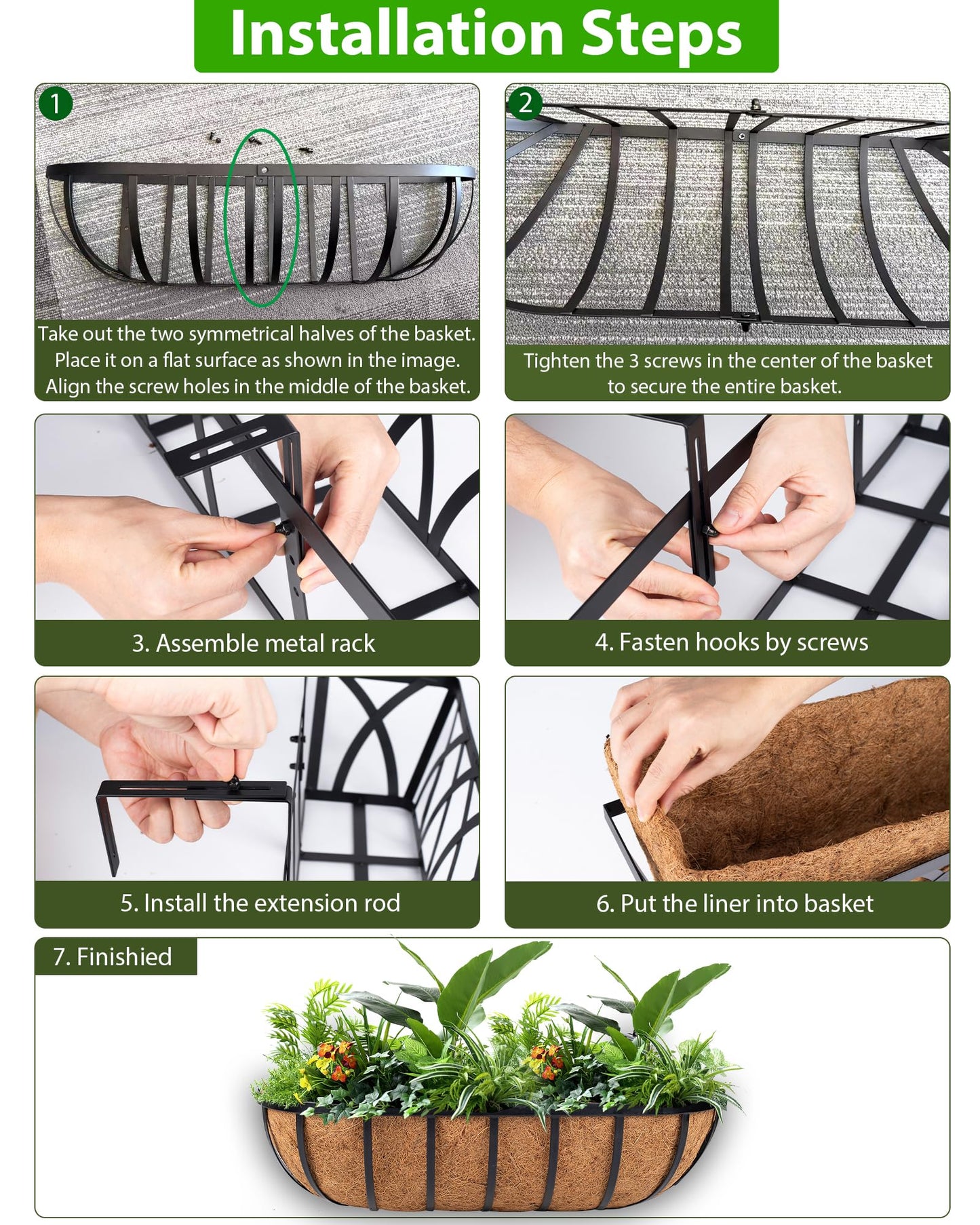 Installation Steps

1

Take out the two symmetrical halves of the basket. Place it on a flat surface as shown in the image. Align the screw holes in the middle of the basket.

2

Tighten the 3 screws in the center of the basket to secure the entire basket.

3. Assemble metal rack

4. Fasten hooks by screws

5. Install the extension rod

6. Put the liner into basket

7. Finishied