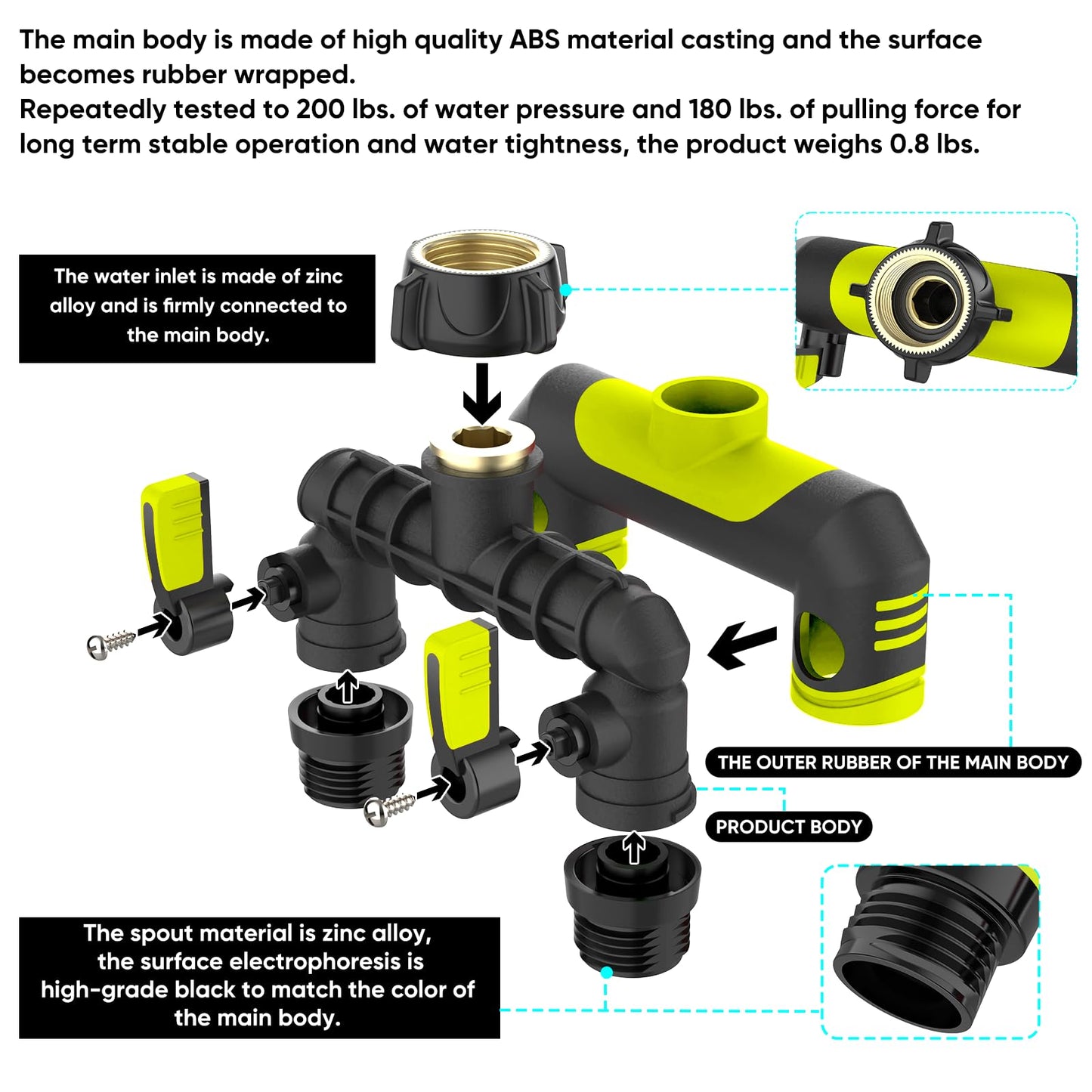 The main body is made of high quality ABS material casting and the surface becomes rubber wrapped.
Repeatedly tested to 200 lbs. of water pressure and 180 lbs. of pulling force for long term stable operation and water tightness, the product weighs 0.8 lbs.

The water inlet is made of zinc alloy and is firmly connected to the main body.

THE OUTER RUBBER OF THE MAIN BODY

PRODUCT BODY

The spout material is zinc alloy, the surface electrophoresis is high-grade black to match the color of the main body.