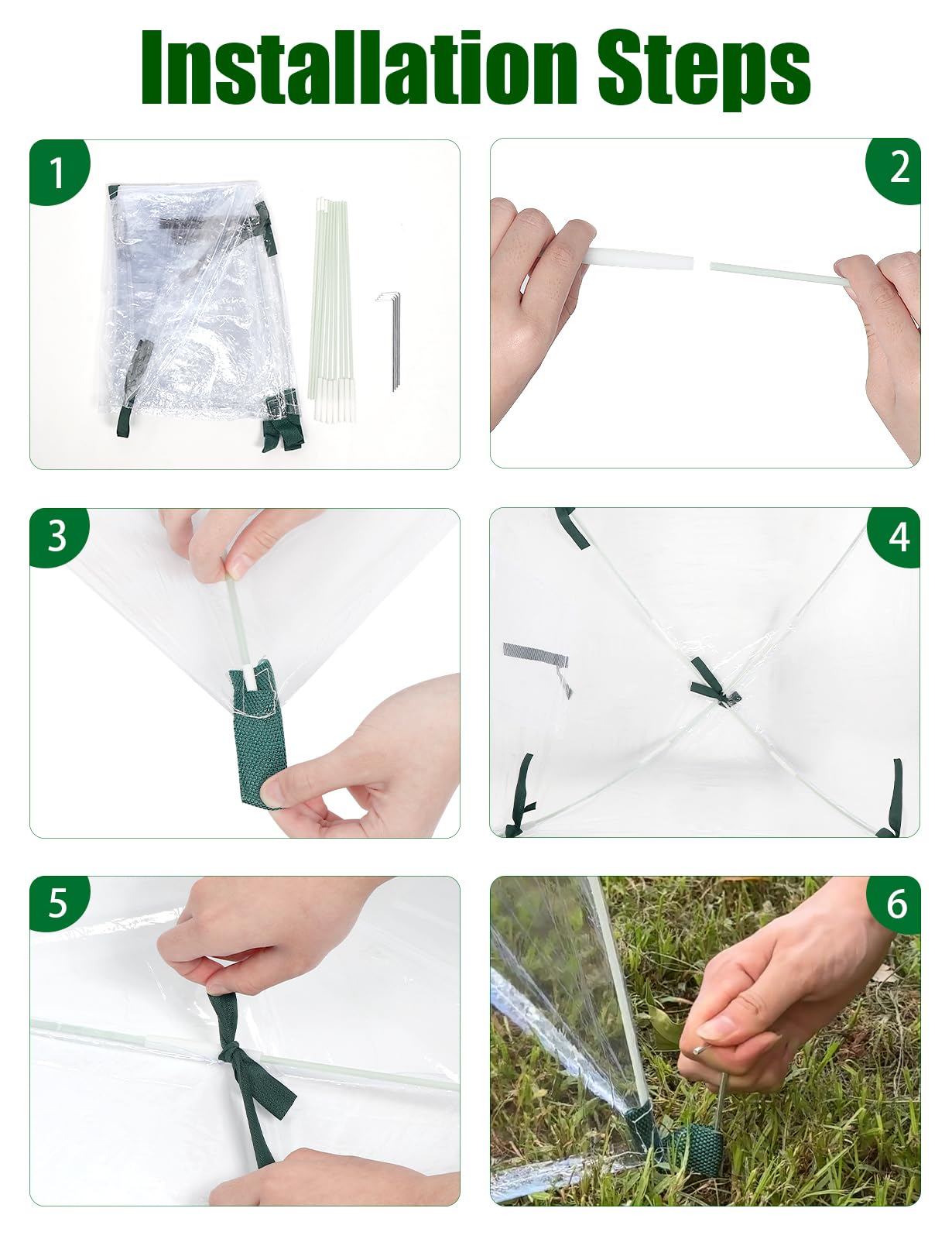 Installation Steps

1

2

3

4

5

6