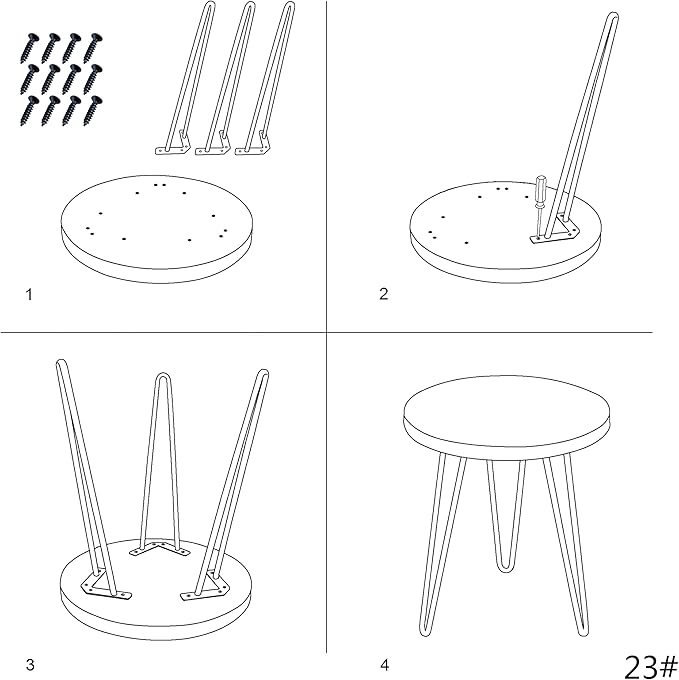 1

2

3

4

23#