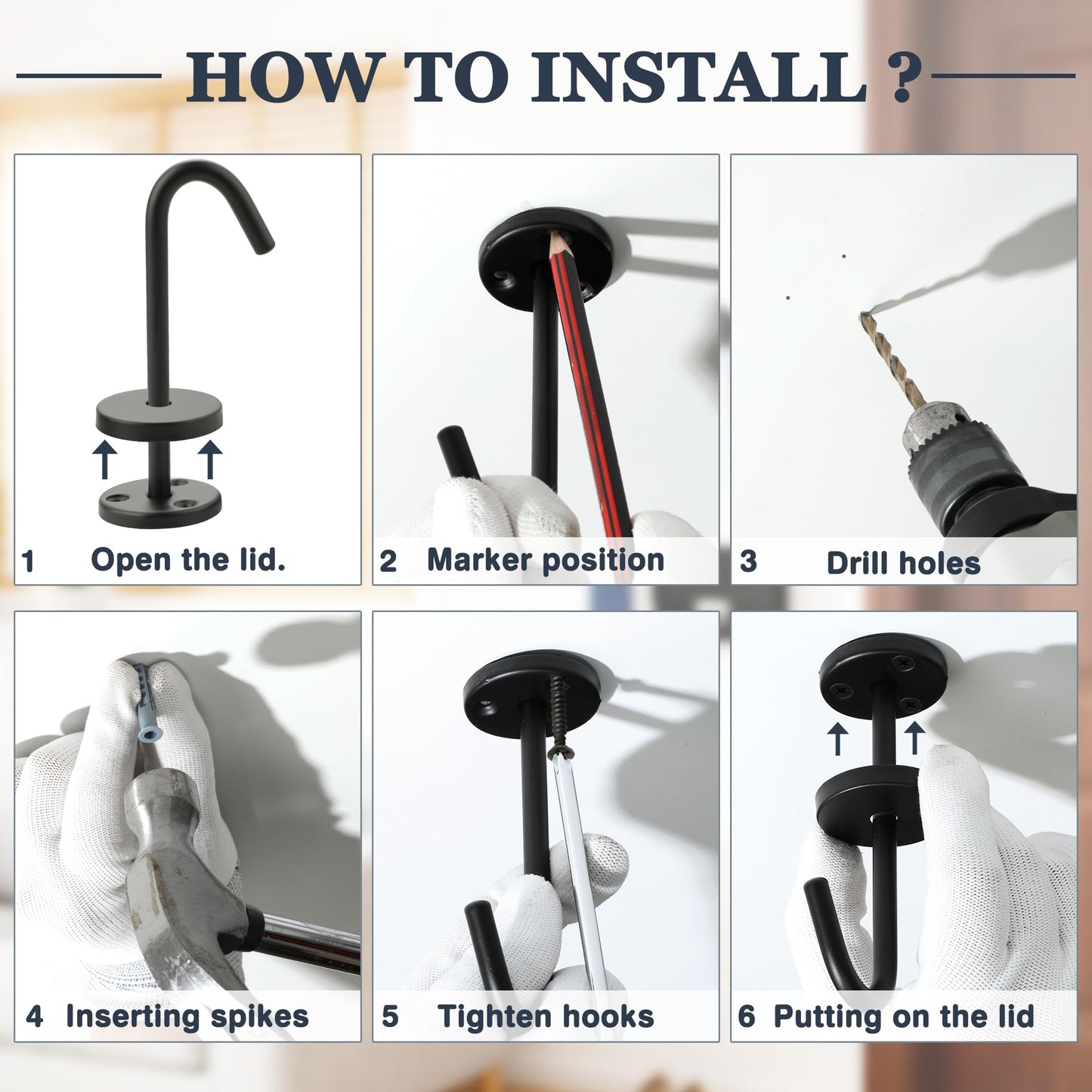 HOW TO INSTALL ?

1 Open the lid.

2 Marker position

3 Drill holes

4 Inserting spikes

5 Tighten hooks

6 Putting on the lid