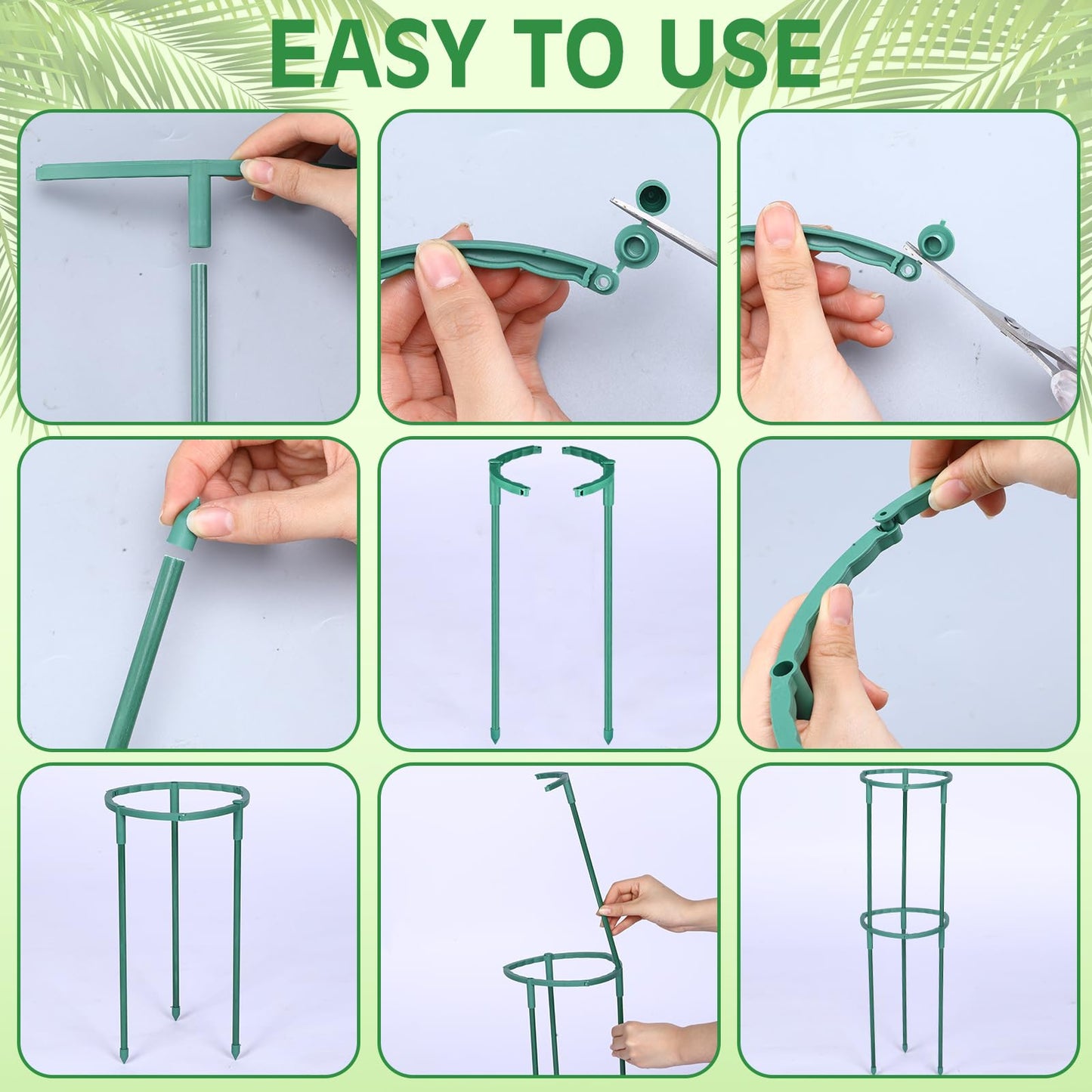 EASY TO USE