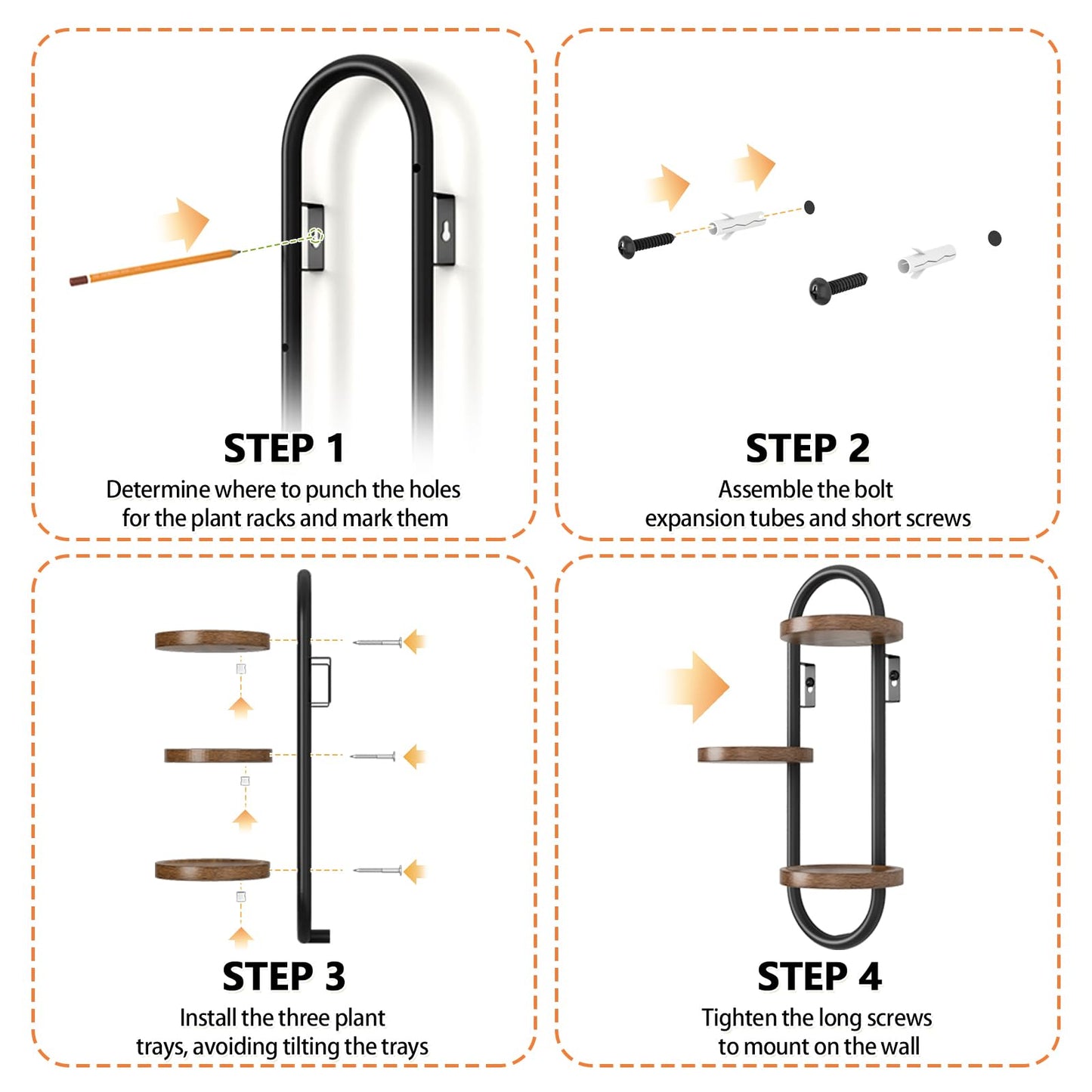 STEP 1
Determine where to punch the holes for the plant racks and mark them

STEP 2
Assemble the bolt expansion tubes and short screws

STEP 3
Install the three plant trays, avoiding tilting the trays

STEP 4
Tighten the long screws to mount on the wall