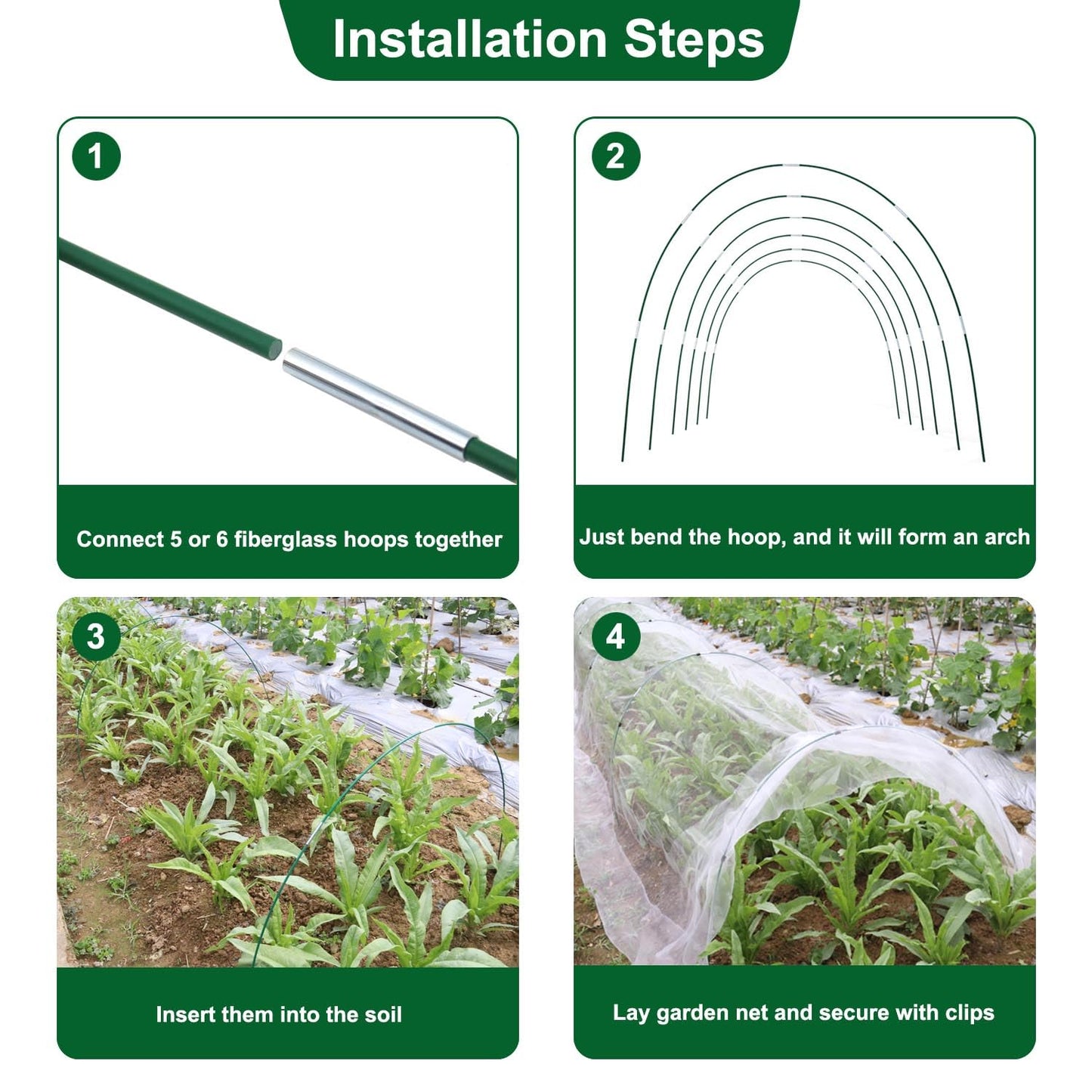 Installation Steps

1

Connect 5 or 6 fiberglass hoops together

2

Just bend the hoop, and it will form an arch

3

Insert them into the soil

4

Lay garden net and secure with clips