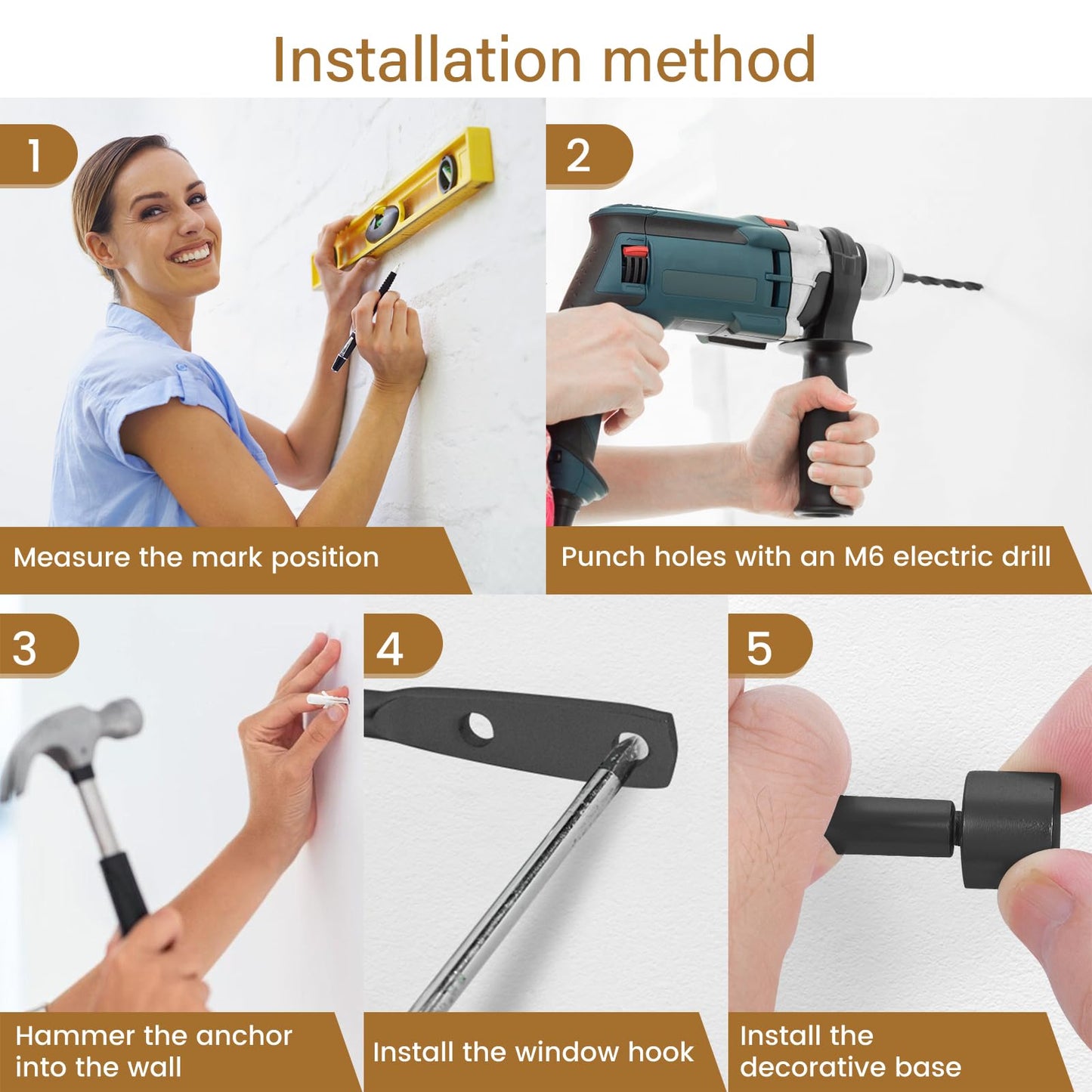 Installation method

1

Measure the mark position

2

Punch holes with an M6 electric drill

3

Hammer the anchor into the wall

4

Install the window hook

5

Install the decorative base