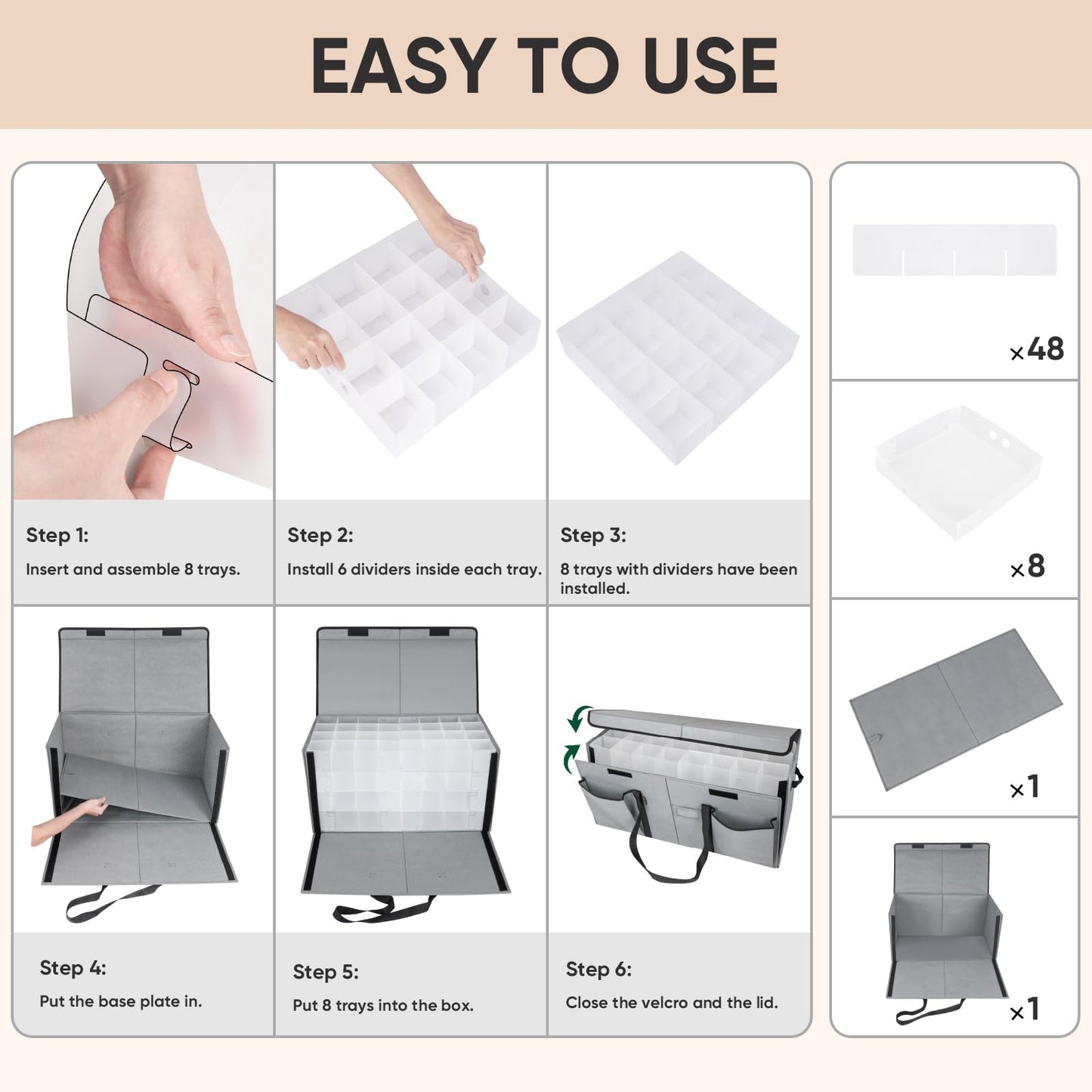 EASY TO USE

Step 1:
Insert and assemble 8 trays.

Step 2:
Install 6 dividers inside each tray.

Step 3:
8 trays with dividers have been installed.

Step 4:
Put the base plate in.

Step 5:
Put 8 trays into the box.

Step 6:
Close the velcro and the lid.

×48

×8

×1

×1