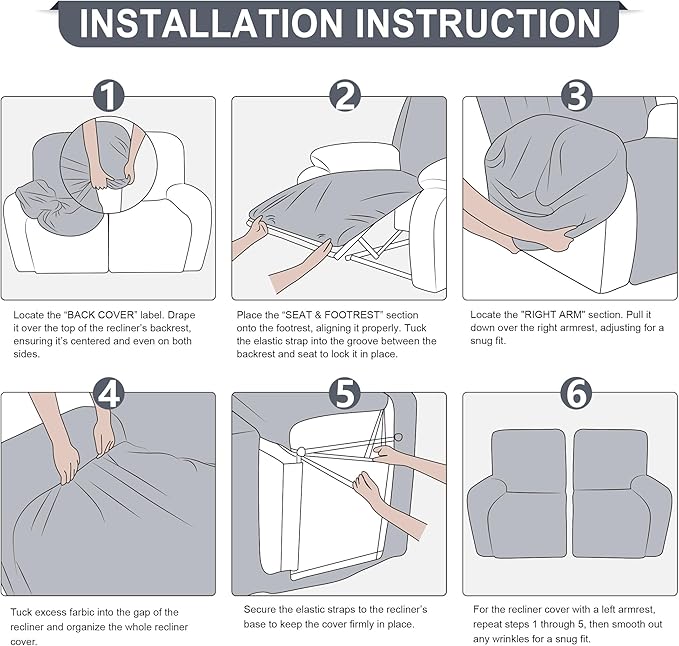 INSTALLATION INSTRUCTION

1

Locate the "BACK COVER" label. Drape it over the top of the recliner's backrest, ensuring it's centered and even on both sides.

2

Place the "SEAT & FOOTREST" section onto the footrest, aligning it properly. Tuck the elastic strap into the groove between the backrest and seat to lock it in place.

3

Locate the "RIGHT ARM" section. Pull it down over the right armrest, adjusting for a snug fit.

4

Tuck excess farbic into the gap of the recliner and organize the whole recliner cover.

5

Secure the elastic straps to the recliner's base to keep the cover firmly in place.

6

For the recliner cover with a left armrest, repeat steps 1 through 5, then smooth out any wrinkles for a snug fit.