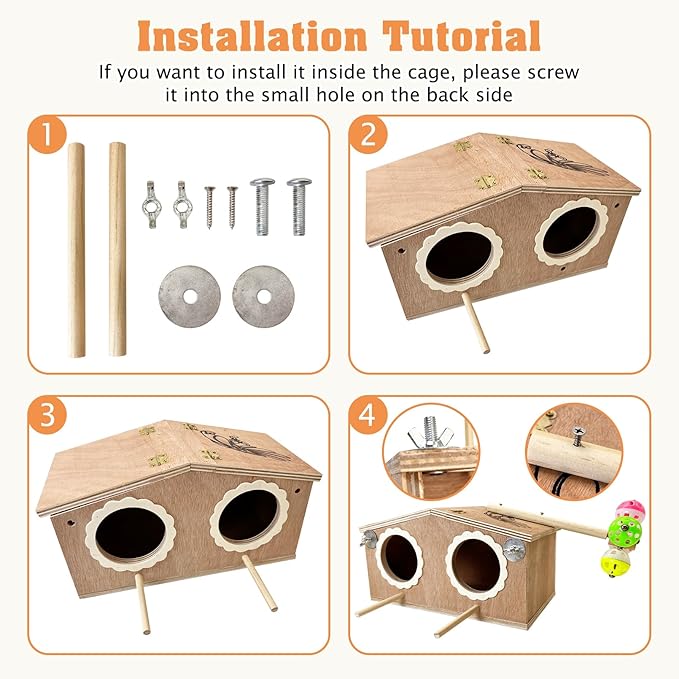 Installation Tutorial

If you want to install it inside the cage, please screw it into the small hole on the back side

1

2

3

4