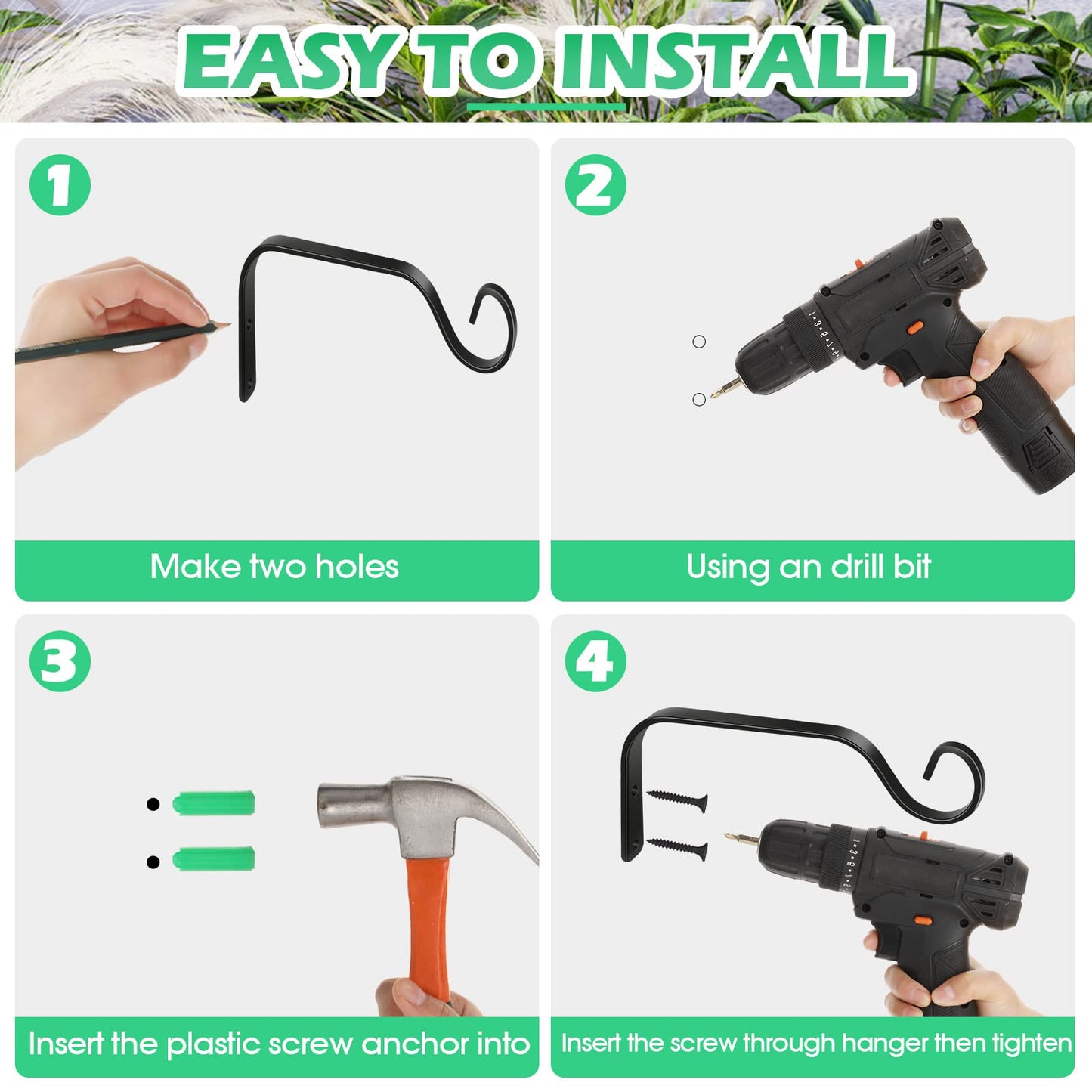 EASY TO INSTALL

1

Make two holes

2

Using an drill bit

3

Insert the plastic screw anchor into

4

Insert the screw through hanger then tighten