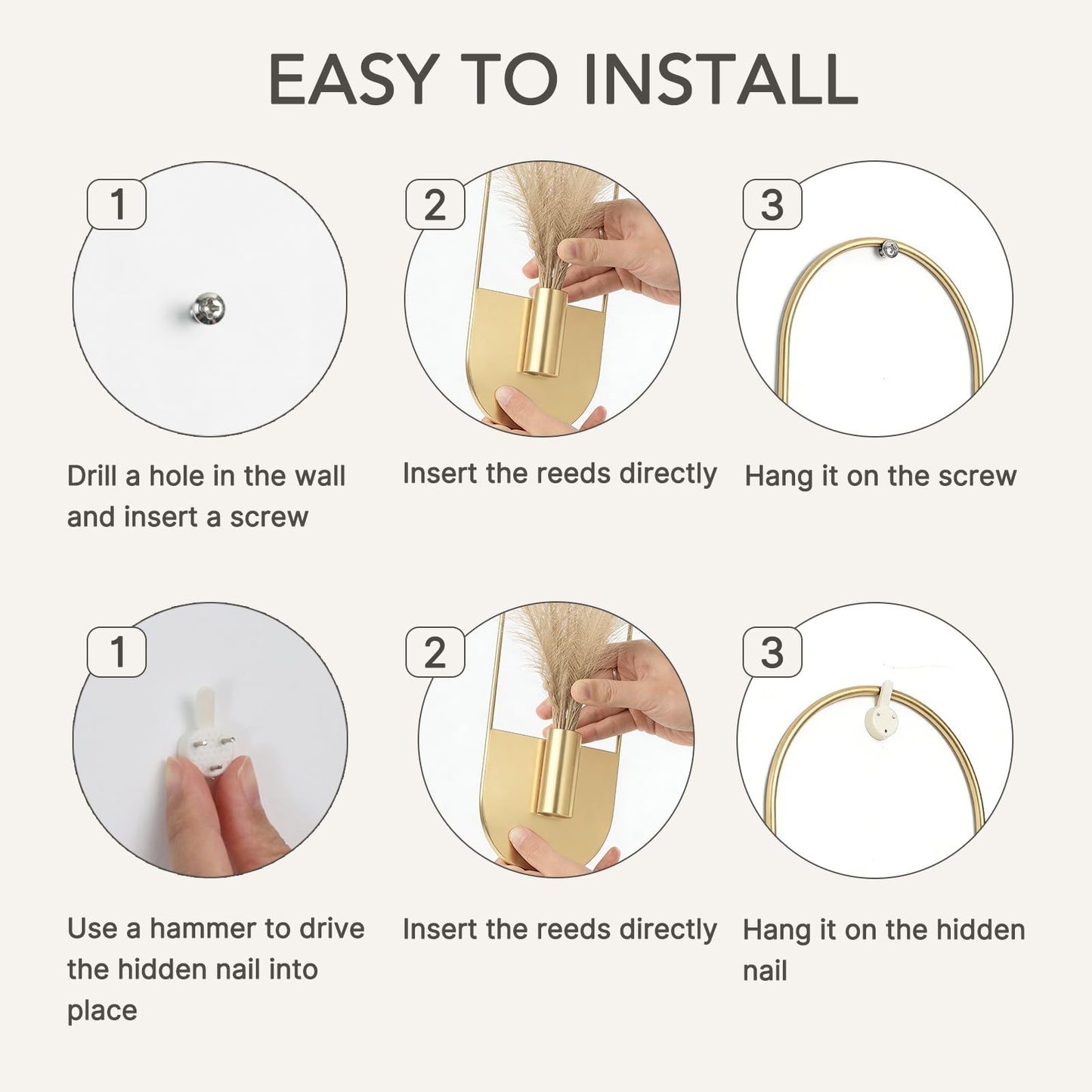 EASY TO INSTALL

1

Drill a hole in the wall and insert a screw

2

Insert the reeds directly

3

Hang it on the screw

1

Use a hammer to drive the hidden nail into place

2

Insert the reeds directly

3

Hang it on the hidden nail