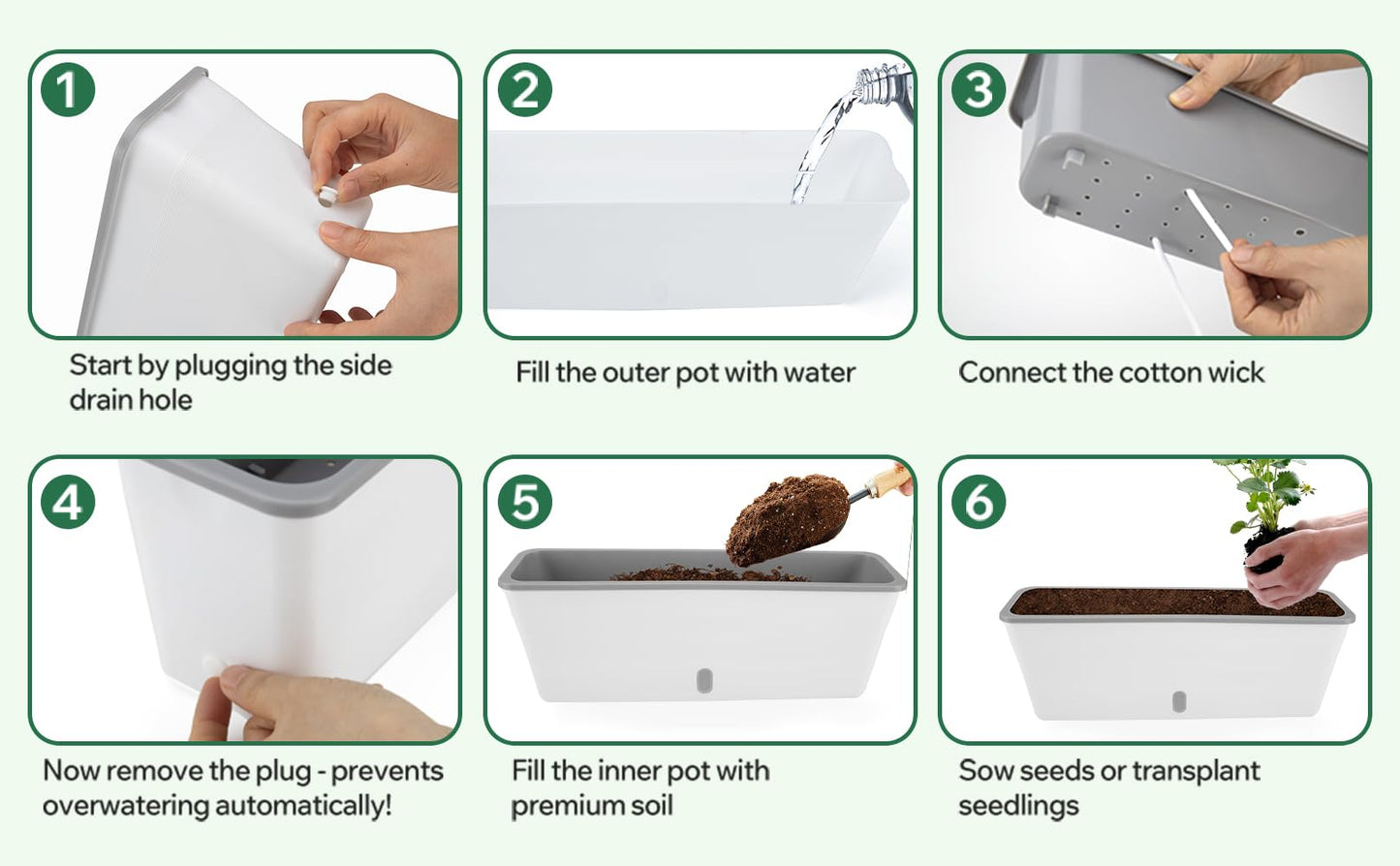 1
Start by plugging the side drain hole

2
Fill the outer pot with water

3
Connect the cotton wick

4
Now remove the plug - prevents overwatering automatically!

5
Fill the inner pot with premium soil

6
Sow seeds or transplant seedlings