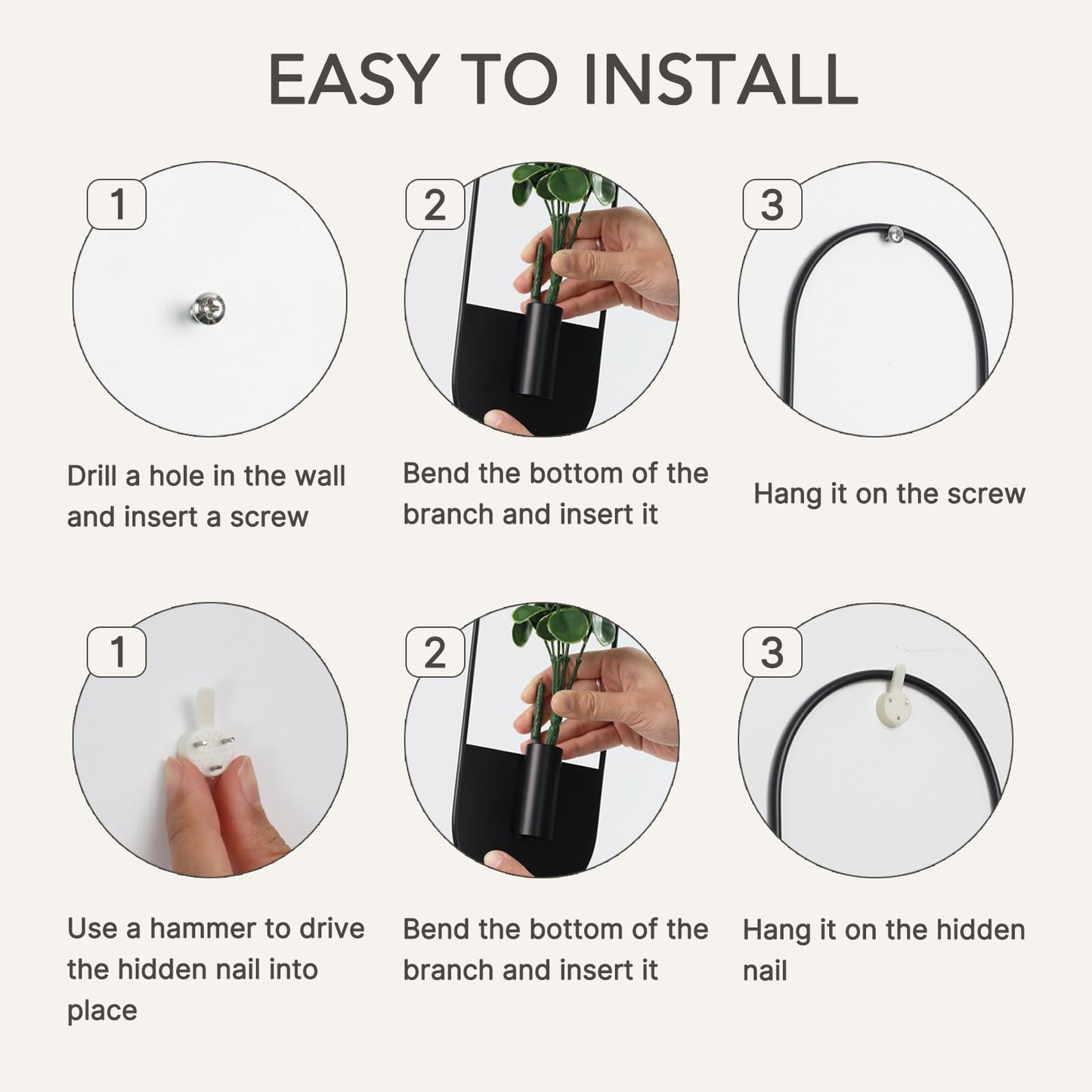 EASY TO INSTALL

1

Drill a hole in the wall and insert a screw

2

Bend the bottom of the branch and insert it

3

Hang it on the screw

1

Use a hammer to drive the hidden nail into place

2

Bend the bottom of the branch and insert it

3

Hang it on the hidden nail