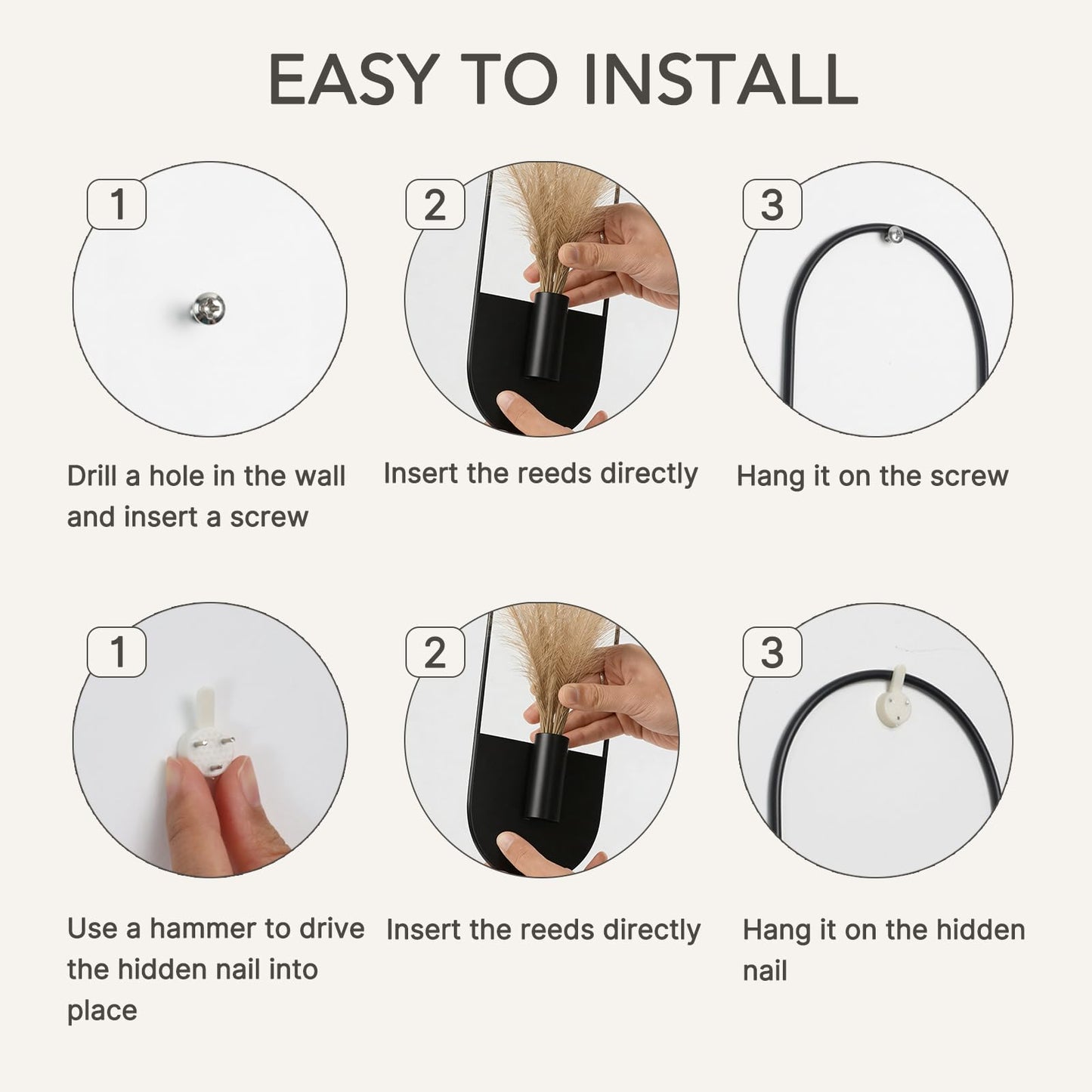 EASY TO INSTALL

1

Drill a hole in the wall and insert a screw

2

Insert the reeds directly

3

Hang it on the screw

1

Use a hammer to drive the hidden nail into place

2

Insert the reeds directly

3

Hang it on the hidden nail