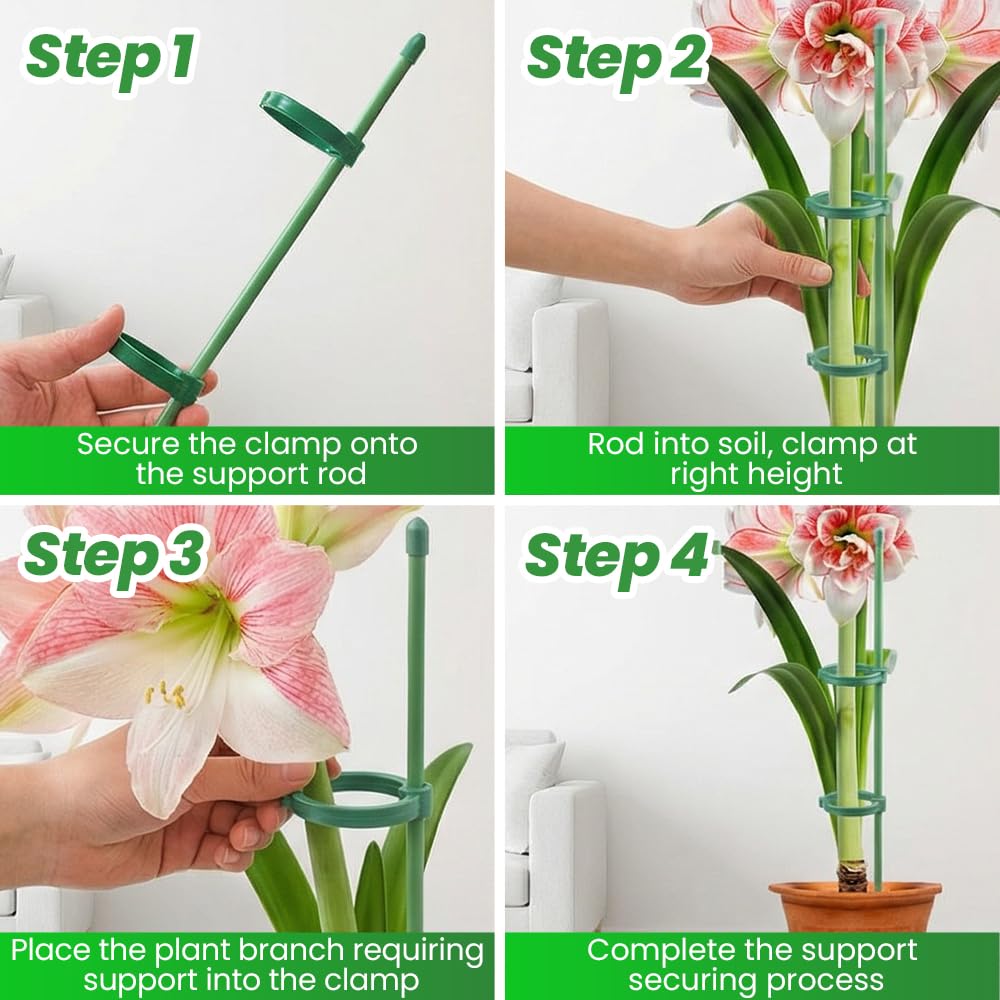 Step 1

Secure the clamp onto the support rod

Step 2

Rod into soil, clamp at right height

Step 3

Place the plant branch requiring support into the clamp

Step 4

Complete the support securing process